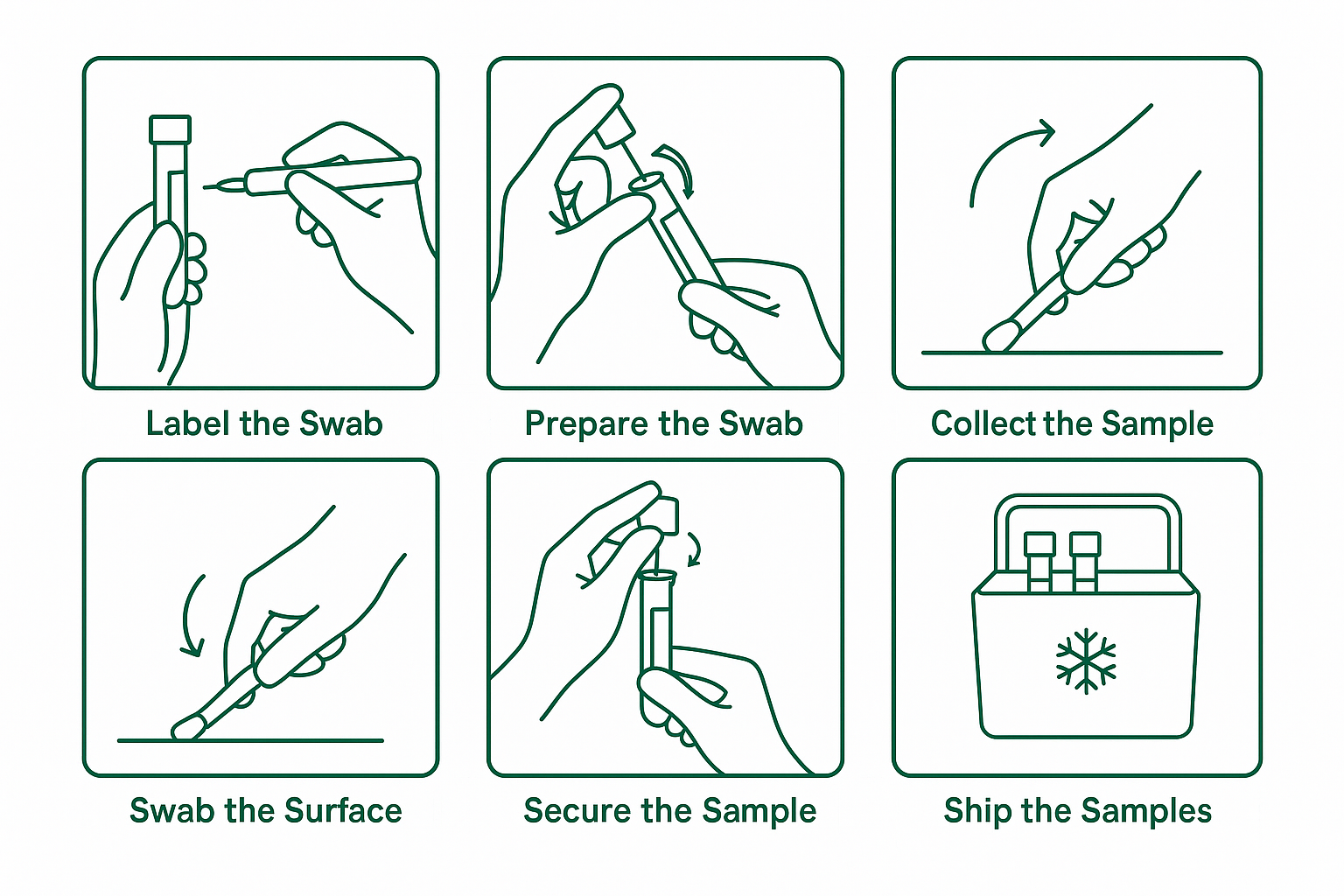 Label the Swab

Prepare the Swab

Collect the Sample

Swab the Surface

Secure the Sample

Ship the Samples