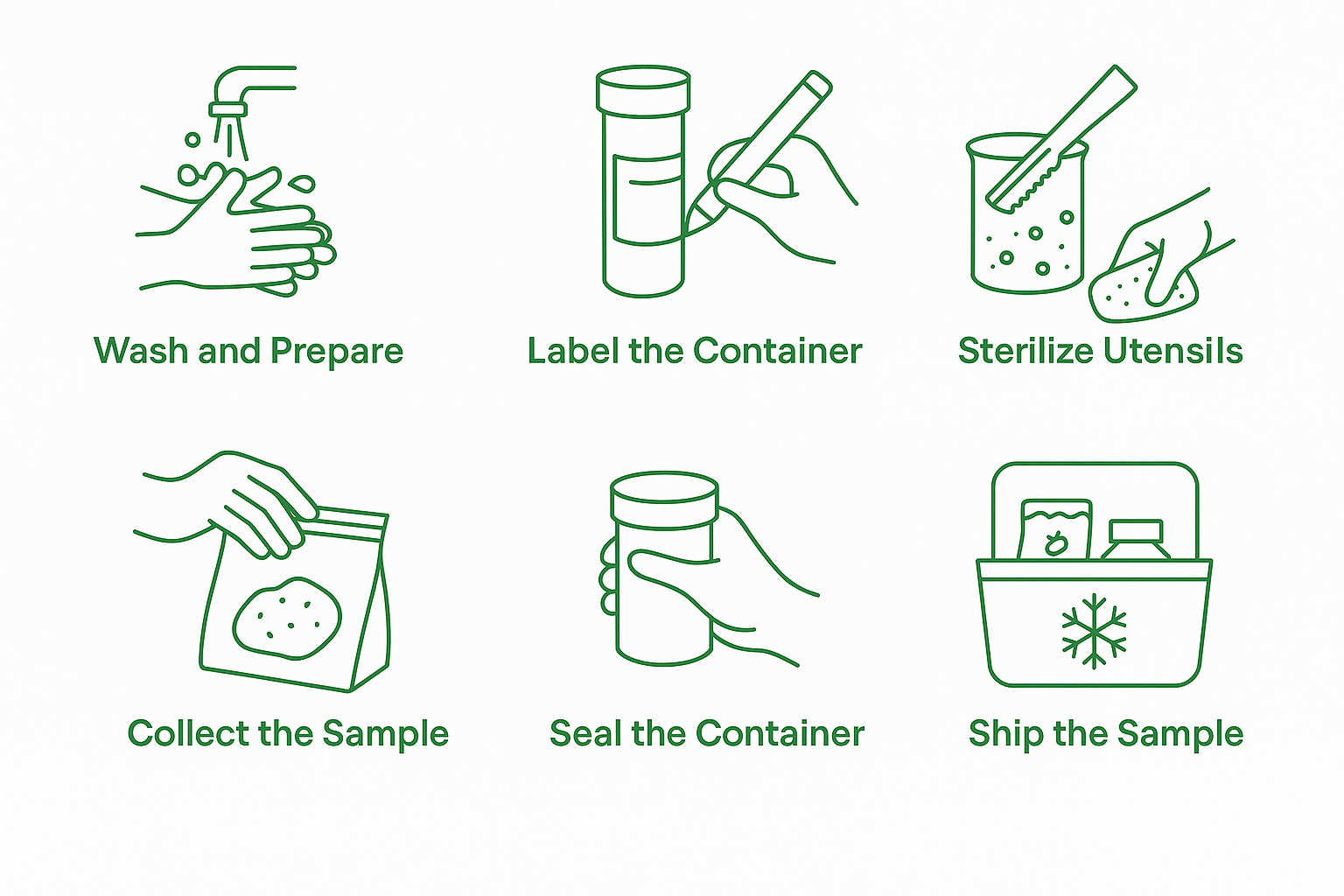 Wash and Prepare

Label the Container

Sterilize Utensils

Collect the Sample

Seal the Container

Ship the Sample