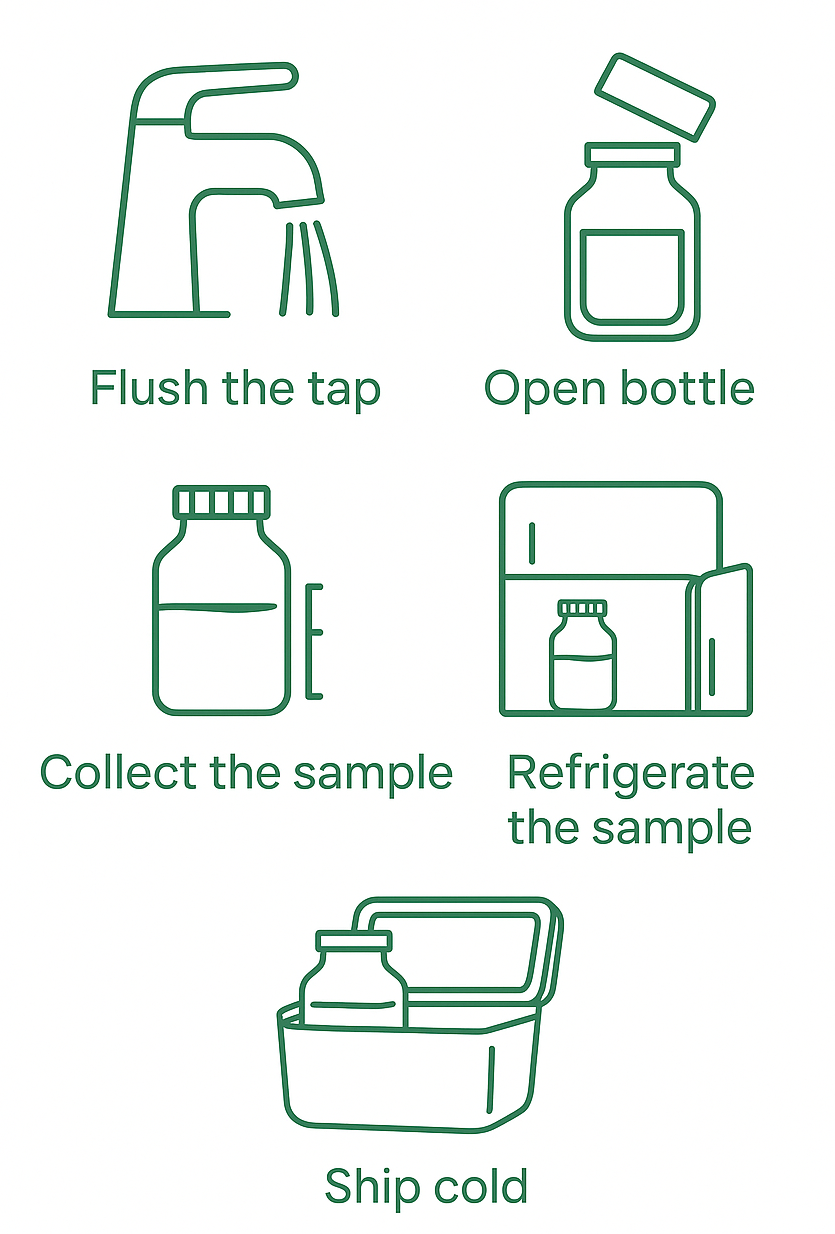 Flush the tap

Open bottle

Collect the sample

Refrigerate the sample

Ship cold